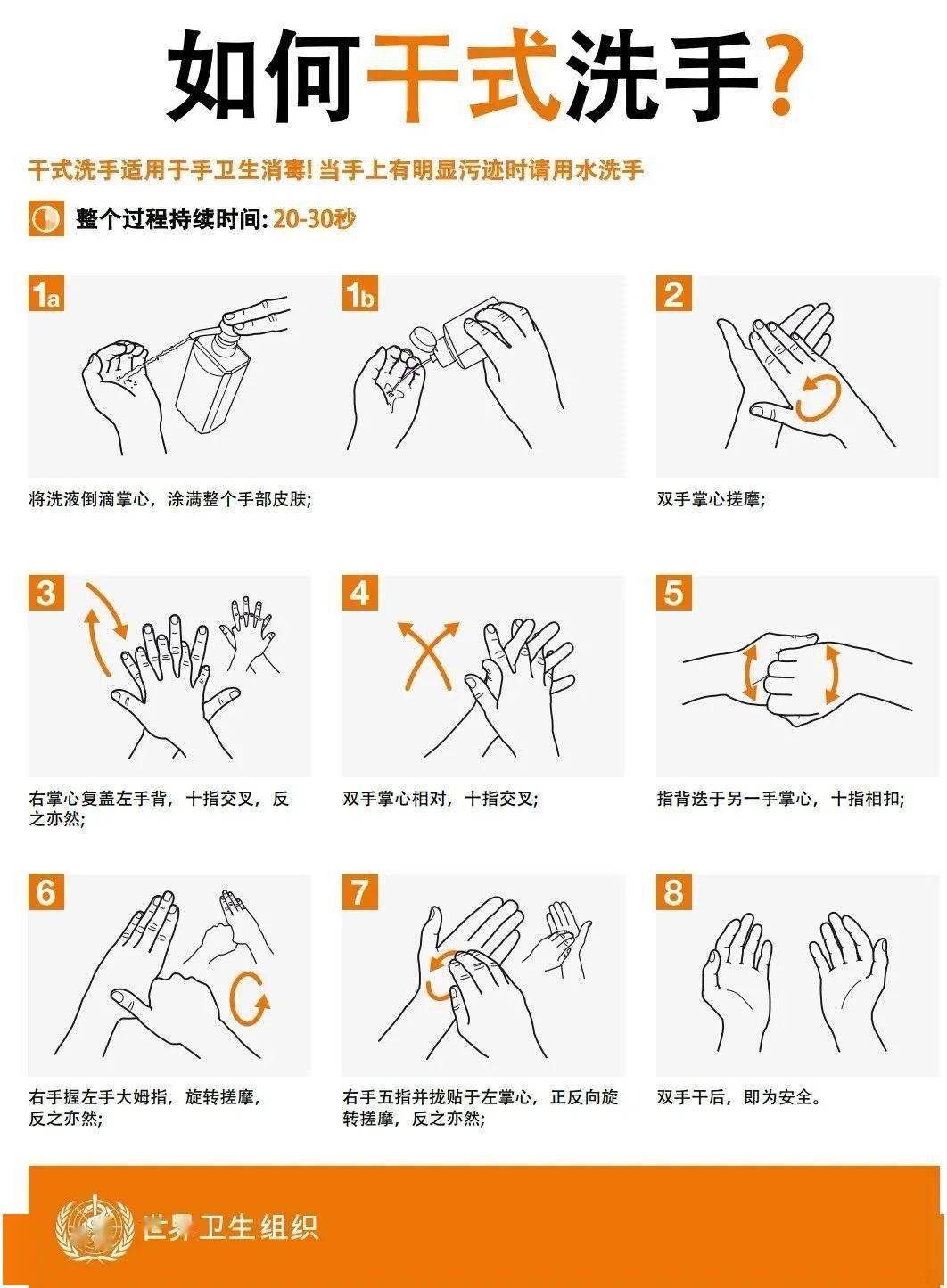 如何干式洗手?

干式洗手适用于手卫生消毒! 当手上有明显污迹时请用水洗手

整个过程持续时间: 20-30秒

1a

1b

将洗液倒滴掌心，涂满整个手部皮肤;

2

双手掌心搓摩;

3

右掌心复盖左手背，十指交叉，反之亦然;

4

双手掌心相对，十指交叉;

5

指背迭于另一手掌心，十指相扣;

6

右手握左手大姆指，旋转搓摩，反之亦然;

7

右手五指并拢贴于左掌心，正反向旋转搓摩，反之亦然;

8

双手干后，即为安全。

世界卫生组织