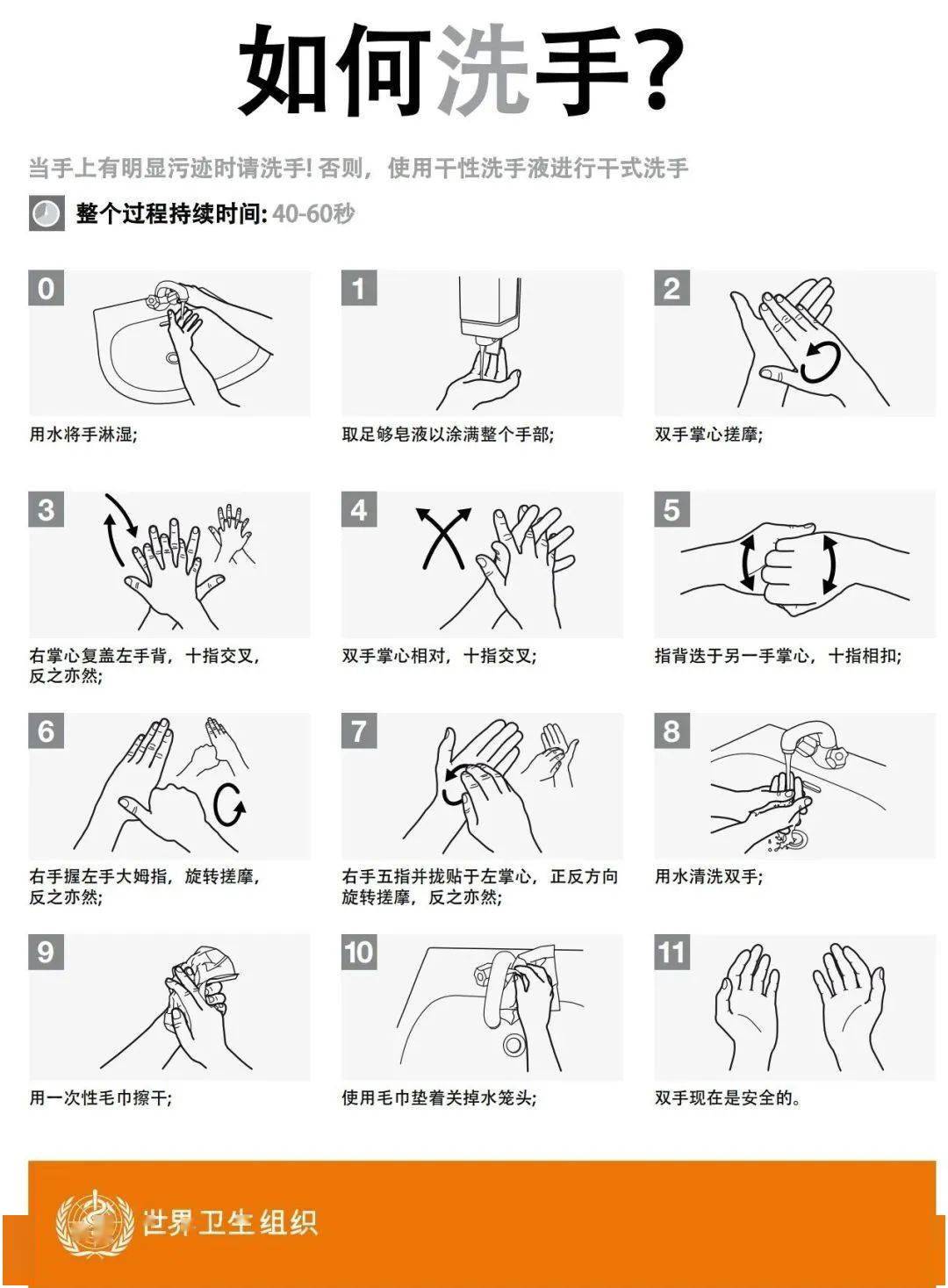 如何洗手?

当手上有明显污迹时请洗手! 否则，使用干性洗手液进行干式洗手

整个过程持续时间: 40-60秒

0
用水将手淋湿;

1
取足够皂液以涂满整个手部;

2
双手掌心搓摩;

3
右掌心复盖左手背，十指交叉，反之亦然;

4
双手掌心相对，十指交叉;

5
指背迭于另一手掌心，十指相扣;

6
右手握左手大姆指，旋转搓摩，反之亦然;

7
右手五指并拢贴于左掌心，正反方向旋转搓摩，反之亦然;

8
用水清洗双手;

9
用一次性毛巾擦干;

10
使用毛巾垫着关掉水笼头;

11
双手现在是安全的。

世界卫生组织